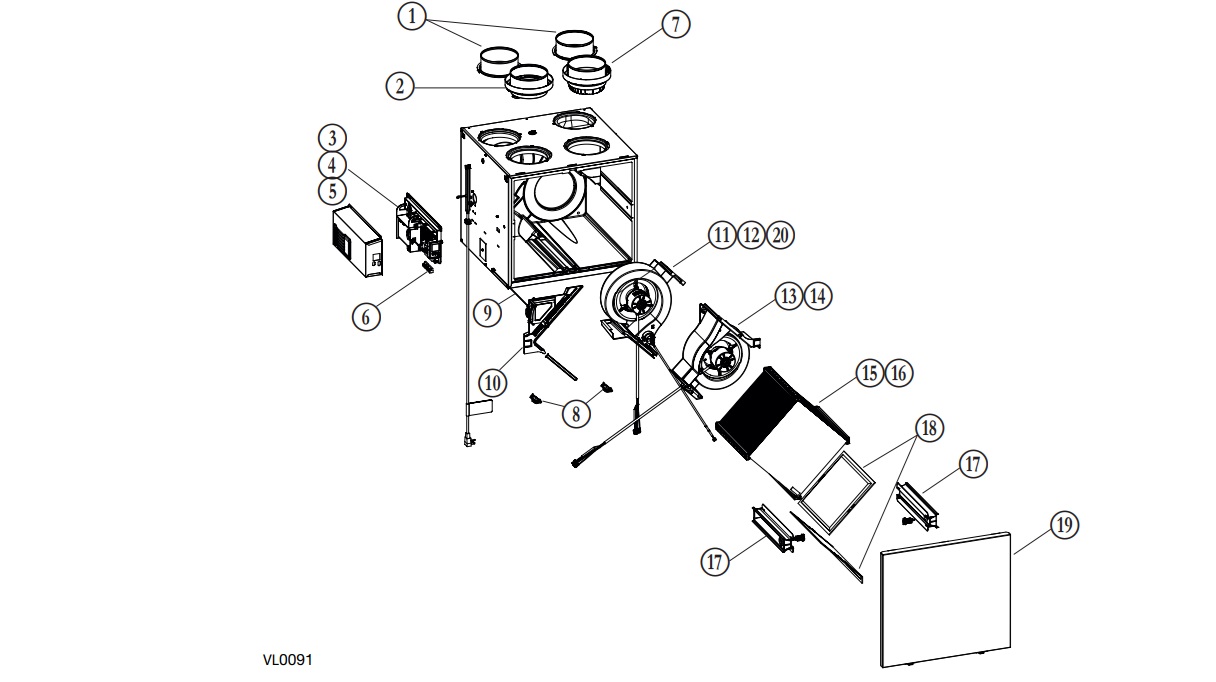 1
7
2
3
4
5
6
9
10
8
11 12 20
13 14
15 16
18
17
17
19
VL0091