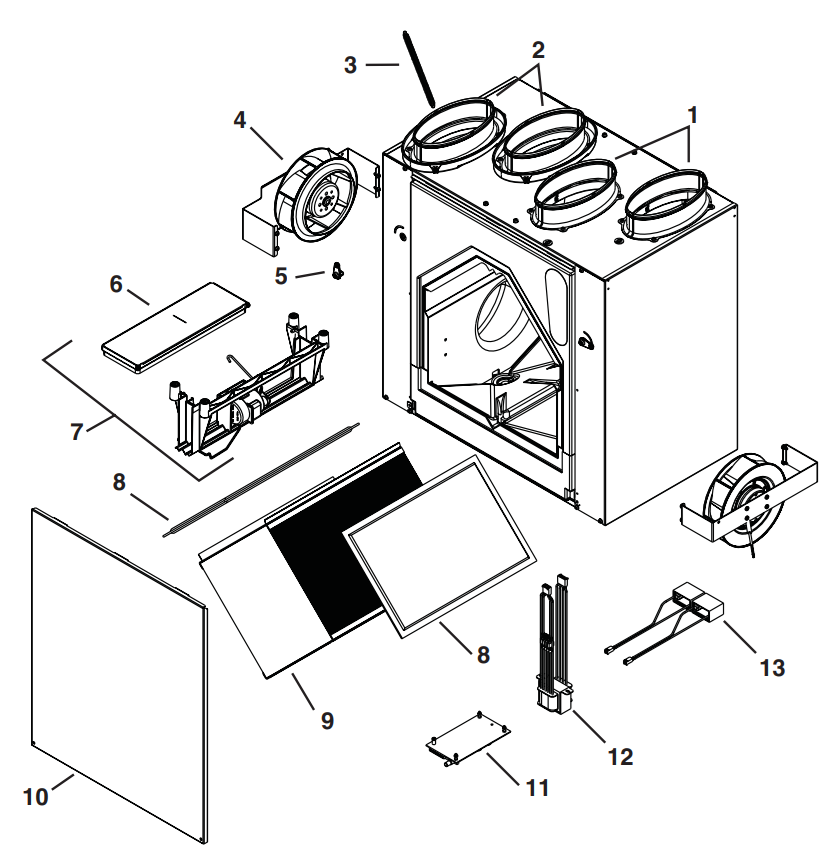 3
2
1
4
5
6
7
8
8
9
10
11
12
13